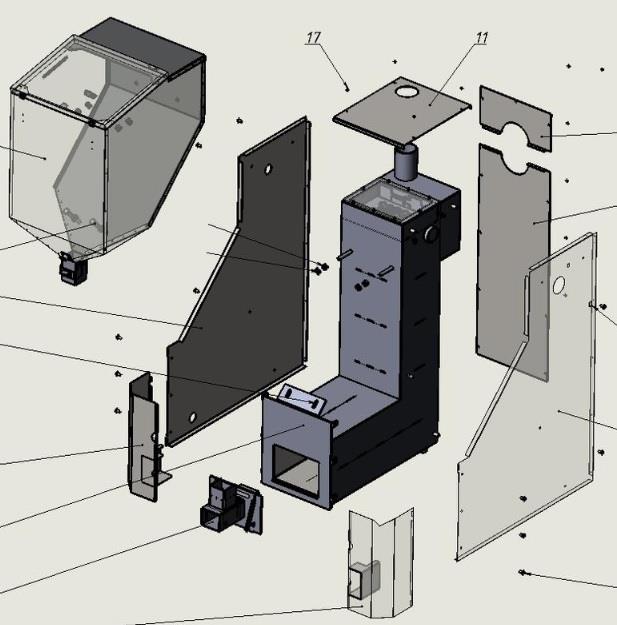 17

11